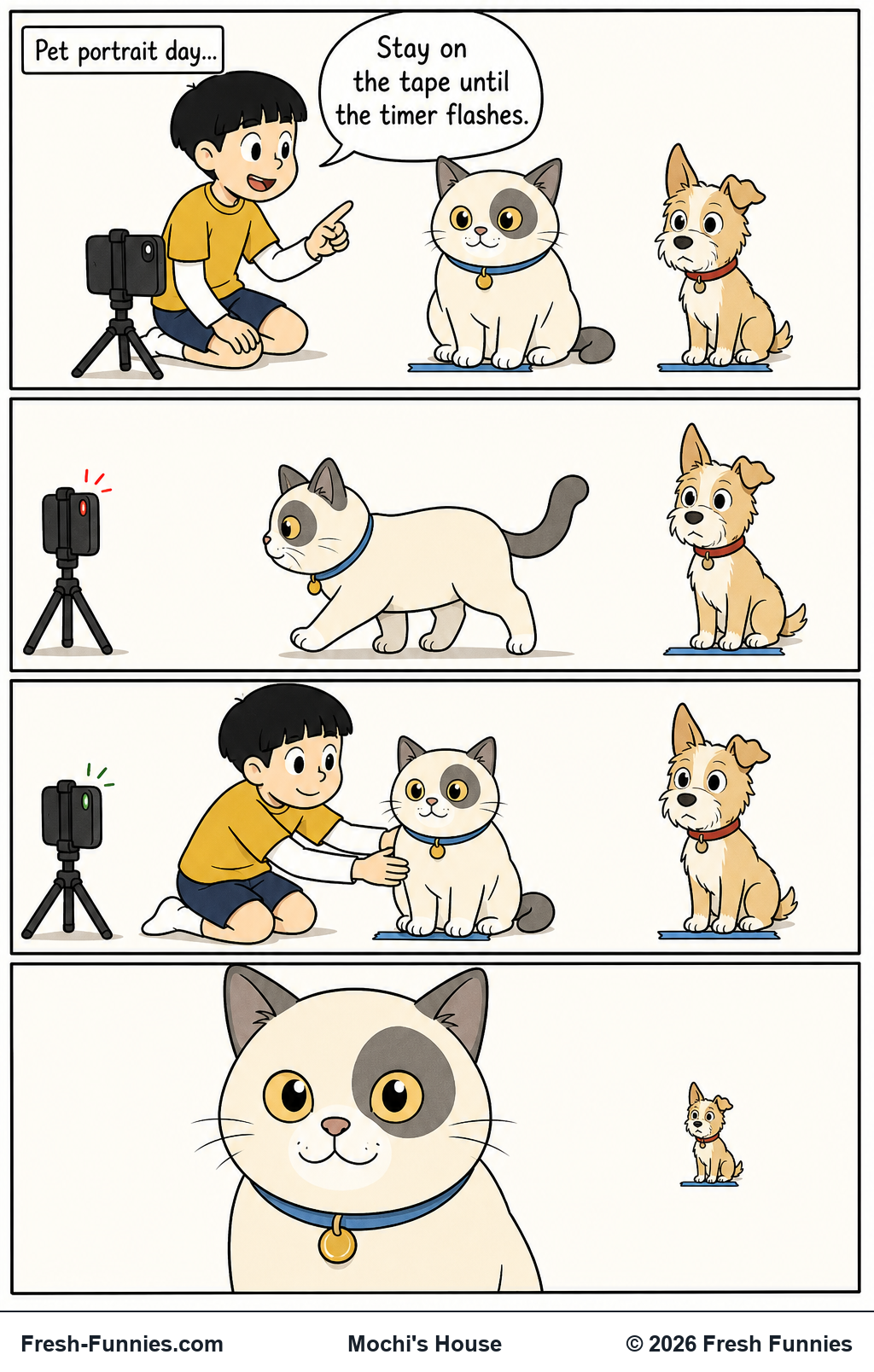 Pet portrait day...

Stay on the tape until the timer flashes.

Fresh-Funnies.com Mochi's House © 2026 Fresh Funnies