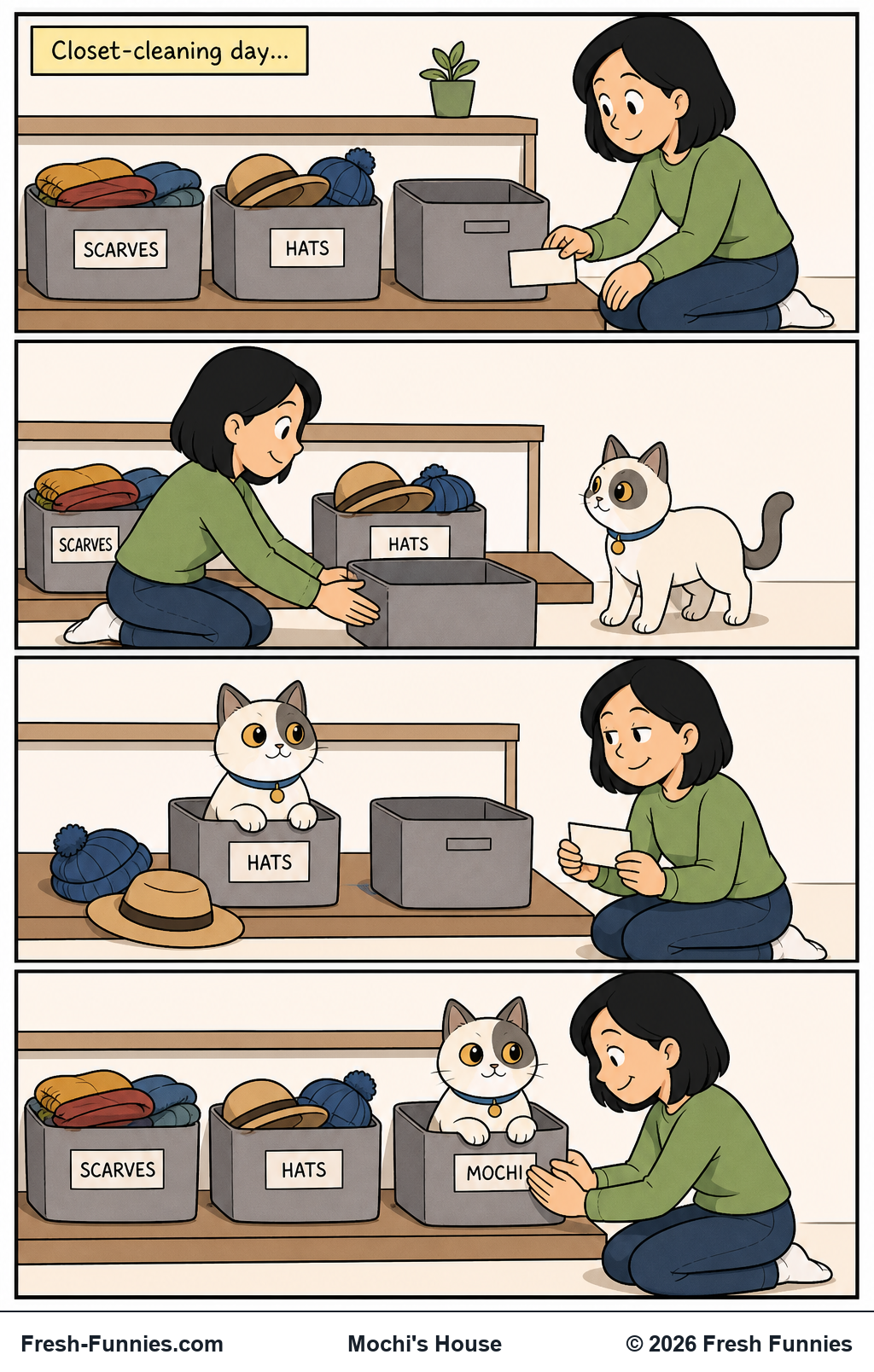 Closet-cleaning day...

SCARVES

HATS

SCARVES

HATS

HATS

SCARVES

HATS

MOCHI

Fresh-Funnies.com

Mochi's House

© 2026 Fresh Funnies